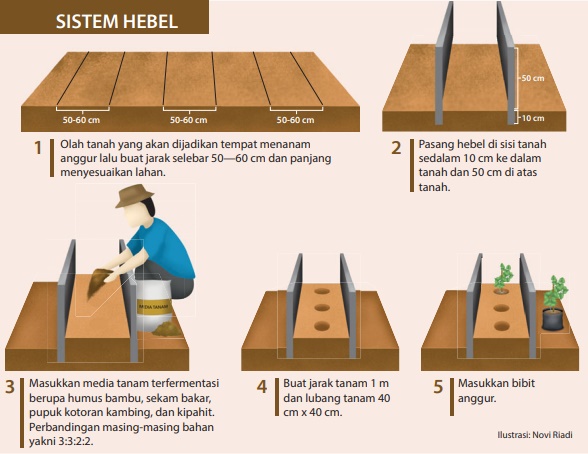 SISTEM HEBEL

50-60 cm
50-60 cm
50-60 cm

1 Olah tanah yang akan dijadikan tempat menanam anggur lalu buat jarak selebar 50—60 cm dan panjang menyesuaikan lahan.

50 cm
10 cm

2 Pasang hebel di sisi tanah sedalam 10 cm ke dalam tanah dan 50 cm di atas tanah.

MEDIA TANAM

3 Masukkan media tanam terfermentasi berupa humus bambu, sekam bakar, pupuk kotoran kambing, dan kipahit. Perbandingan masing-masing bahan yakni 3:3:2:2.

4 Buat jarak tanam 1 m dan lubang tanam 40 cm x 40 cm.

5 Masukkan bibit anggur.

Ilustrasi: Novi Riadi