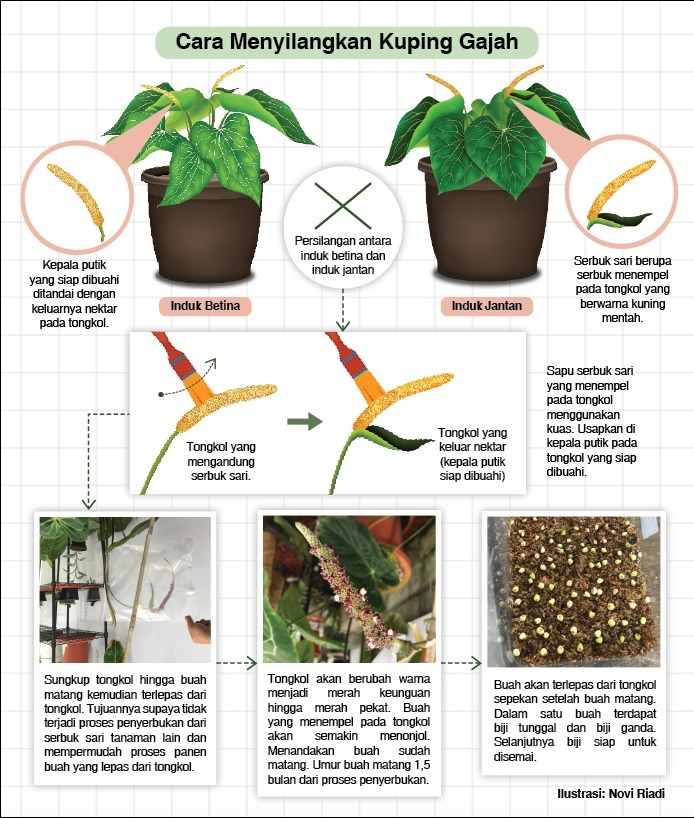 Cara Menyilangkan Kuping Gajah

Kepala putik yang siap dibuahi ditandai dengan keluarnya nektar pada tongkol.

Induk Betina

Persilangan antara induk betina dan induk jantan

Induk Jantan

Serbuk sari berupa serbuk menempel pada tongkol yang berwarna kuning mentah.

Tongkol yang mengandung serbuk sari.

Tongkol yang keluar nektar (kepala putik siap dibuahi)

Sapu serbuk sari yang menempel pada tongkol menggunakan kuas. Usapkan di kepala putik pada tongkol yang siap dibuahi.

Sungkup tongkol hingga buah matang kemudian terlepas dari tongkol. Tujuannya supaya tidak terjadi proses penyerbukan dari serbuk sari tanaman lain dan mempermudah proses panen buah yang lepas dari tongkol.

Tongkol akan berubah warna menjadi merah keunguan hingga merah pekat. Buah yang menempel pada tongkol akan semakin menonjol. Menandakan buah sudah matang. Umur buah matang 1,5 bulan dari proses penyerbukan.

Buah akan terlepas dari tongkol sepekan setelah buah matang. Dalam satu buah terdapat biji tunggal dan biji ganda. Selanjutnya biji siap untuk disemai.

Ilustrasi: Novi Riadi