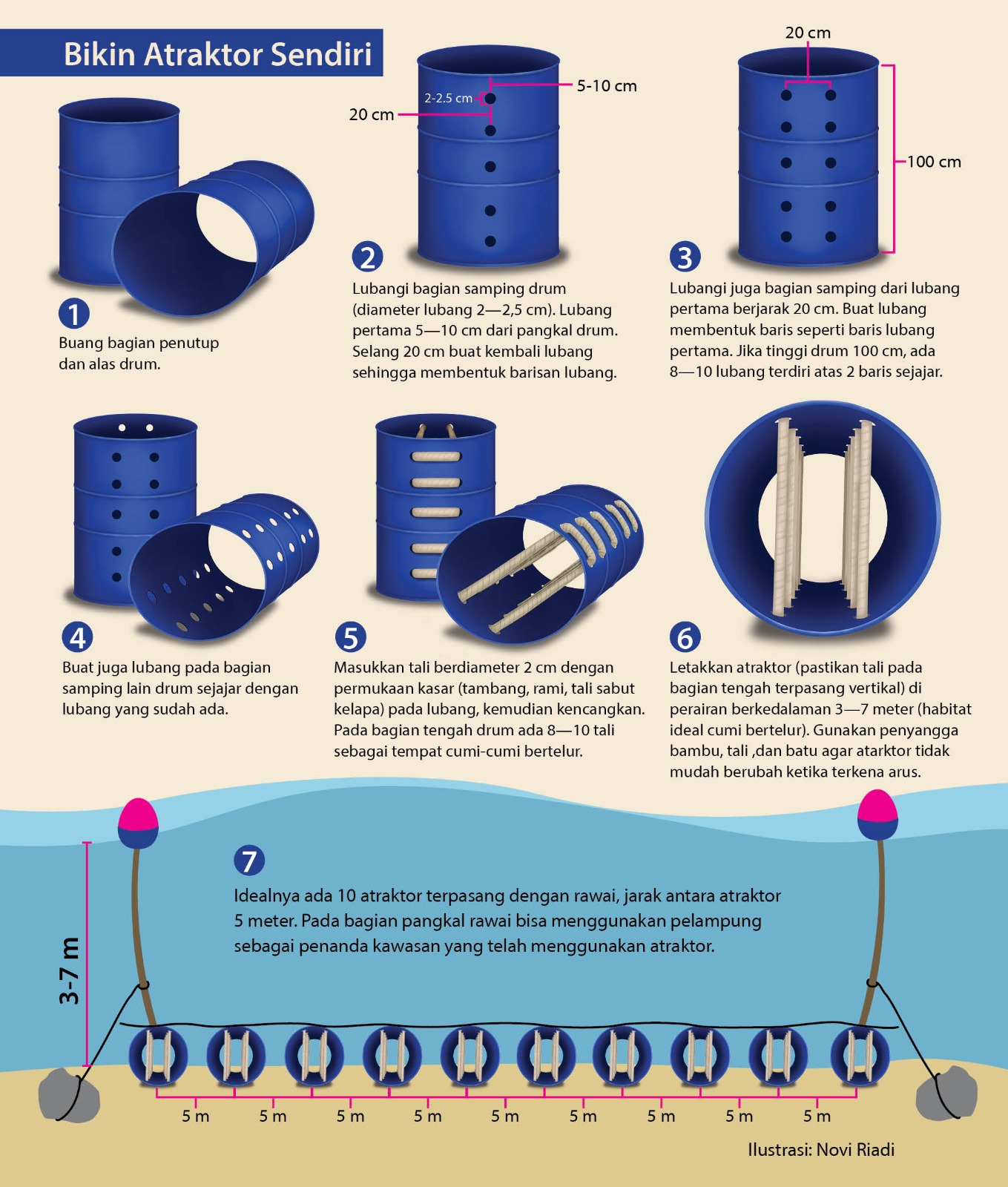 Bikin Atraktor Sendiri

1
Buang bagian penutup dan alas drum.

2-2.5 cm
5-10 cm
20 cm

2
Lubangi bagian samping drum (diameter lubang 2—2,5 cm). Lubang pertama 5—10 cm dari pangkal drum. Selang 20 cm buat kembali lubang sehingga membentuk barisan lubang.

20 cm
100 cm

3
Lubangi juga bagian samping dari lubang pertama berjarak 20 cm. Buat lubang membentuk baris seperti baris lubang pertama. Jika tinggi drum 100 cm, ada 8—10 lubang terdiri atas 2 baris sejajar.

4
Buat juga lubang pada bagian samping lain drum sejajar dengan lubang yang sudah ada.

5
Masukkan tali berdiameter 2 cm dengan permukaan kasar (tambang, rami, tali sabut kelapa) pada lubang, kemudian kencangkan. Pada bagian tengah drum ada 8—10 tali sebagai tempat cumi-cumi bertelur.

6
Letakkan atraktor (pastikan tali pada bagian tengah terpasang vertikal) di perairan berkedalaman 3—7 meter (habitat ideal cumi bertelur). Gunakan penyangga bambu, tali ,dan batu agar atarktor tidak mudah berubah ketika terkena arus.

7
Idealnya ada 10 atraktor terpasang dengan rawai, jarak antara atraktor 5 meter. Pada bagian pangkal rawai bisa menggunakan pelampung sebagai penanda kawasan yang telah menggunakan atraktor.

3-7 m

5 m 5 m 5 m 5 m 5 m 5 m 5 m 5 m 5 m

Ilustrasi: Novi Riadi